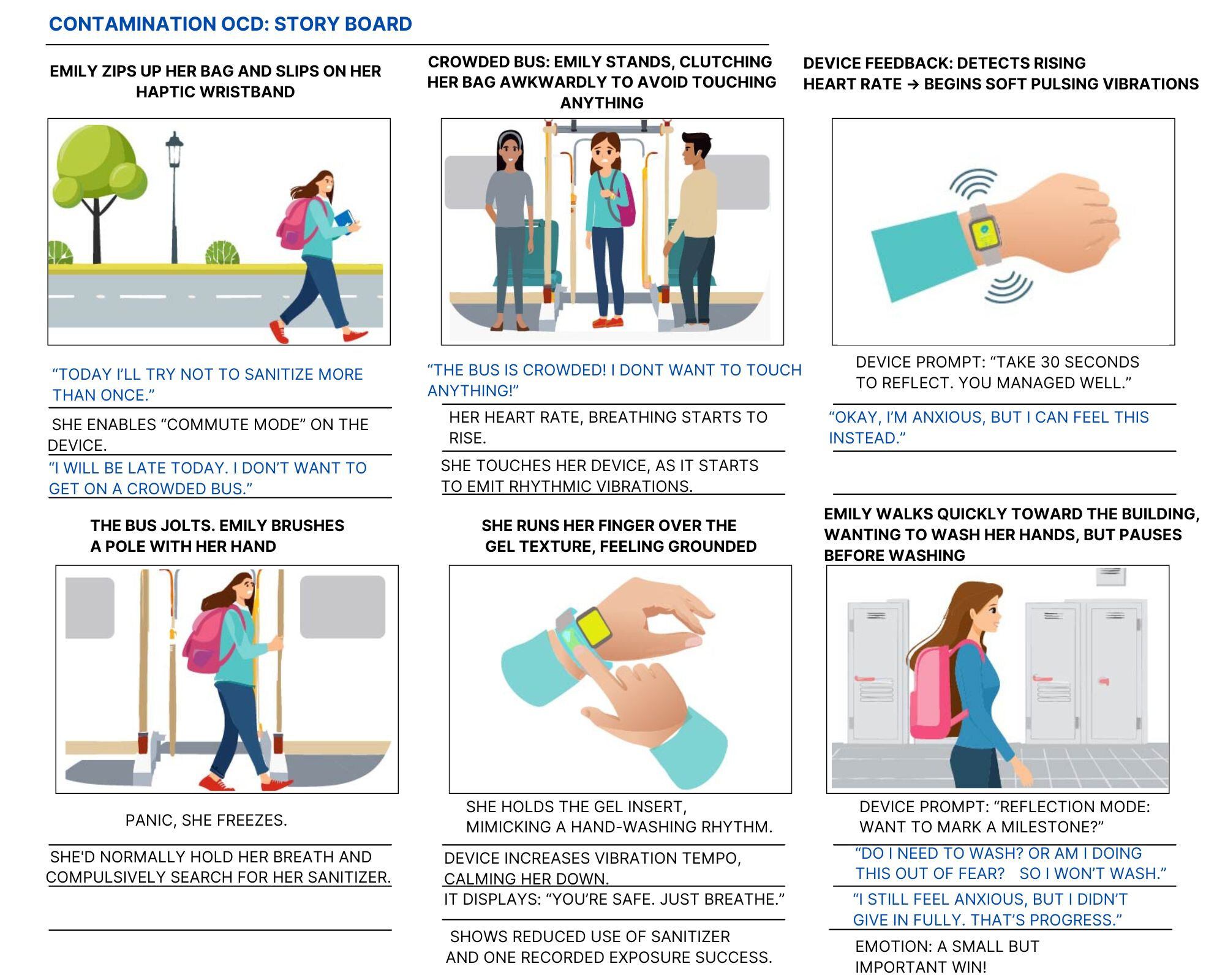 CONTAMINATION OCD: STORY BOARD

EMILY ZIPS UP HER BAG AND SLIPS ON HER HAPTIC WRISTBAND

“TODAY I’LL TRY NOT TO SANITIZE MORE THAN ONCE.”

SHE ENABLES “COMMUTE MODE” ON THE DEVICE.

“I WILL BE LATE TODAY. I DON’T WANT TO GET ON A CROWDED BUS.”

CROWDED BUS: EMILY STANDS, CLUTCHING HER BAG AWKWARDLY TO AVOID TOUCHING ANYTHING

“THE BUS IS CROWDED! I DONT WANT TO TOUCH ANYTHING!”

HER HEART RATE, BREATHING STARTS TO RISE.

SHE TOUCHES HER DEVICE, AS IT STARTS TO EMIT RHYTHMIC VIBRATIONS.

DEVICE FEEDBACK: DETECTS RISING HEART RATE → BEGINS SOFT PULSING VIBRATIONS

DEVICE PROMPT: “TAKE 30 SECONDS TO REFLECT. YOU MANAGED WELL.”

“OKAY, I’M ANXIOUS, BUT I CAN FEEL THIS INSTEAD.”

THE BUS JOLTS. EMILY BRUSHES A POLE WITH HER HAND

PANIC, SHE FREEZES.

SHE'D NORMALLY HOLD HER BREATH AND COMPULSIVELY SEARCH FOR HER SANITIZER.

SHE RUNS HER FINGER OVER THE GEL TEXTURE, FEELING GROUNDED

SHE HOLDS THE GEL INSERT, MIMICKING A HAND-WASHING RHYTHM.

DEVICE INCREASES VIBRATION TEMPO, CALMING HER DOWN.

IT DISPLAYS: “YOU’RE SAFE. JUST BREATHE.”

SHOWS REDUCED USE OF SANITIZER AND ONE RECORDED EXPOSURE SUCCESS.

EMILY WALKS QUICKLY TOWARD THE BUILDING, WANTING TO WASH HER HANDS, BUT PAUSES BEFORE WASHING

DEVICE PROMPT: “REFLECTION MODE: WANT TO MARK A MILESTONE?”

“DO I NEED TO WASH? OR AM I DOING THIS OUT OF FEAR? SO I WON’T WASH.”

“I STILL FEEL ANXIOUS, BUT I DIDN’T GIVE IN FULLY. THAT’S PROGRESS.”

EMOTION: A SMALL BUT IMPORTANT WIN!